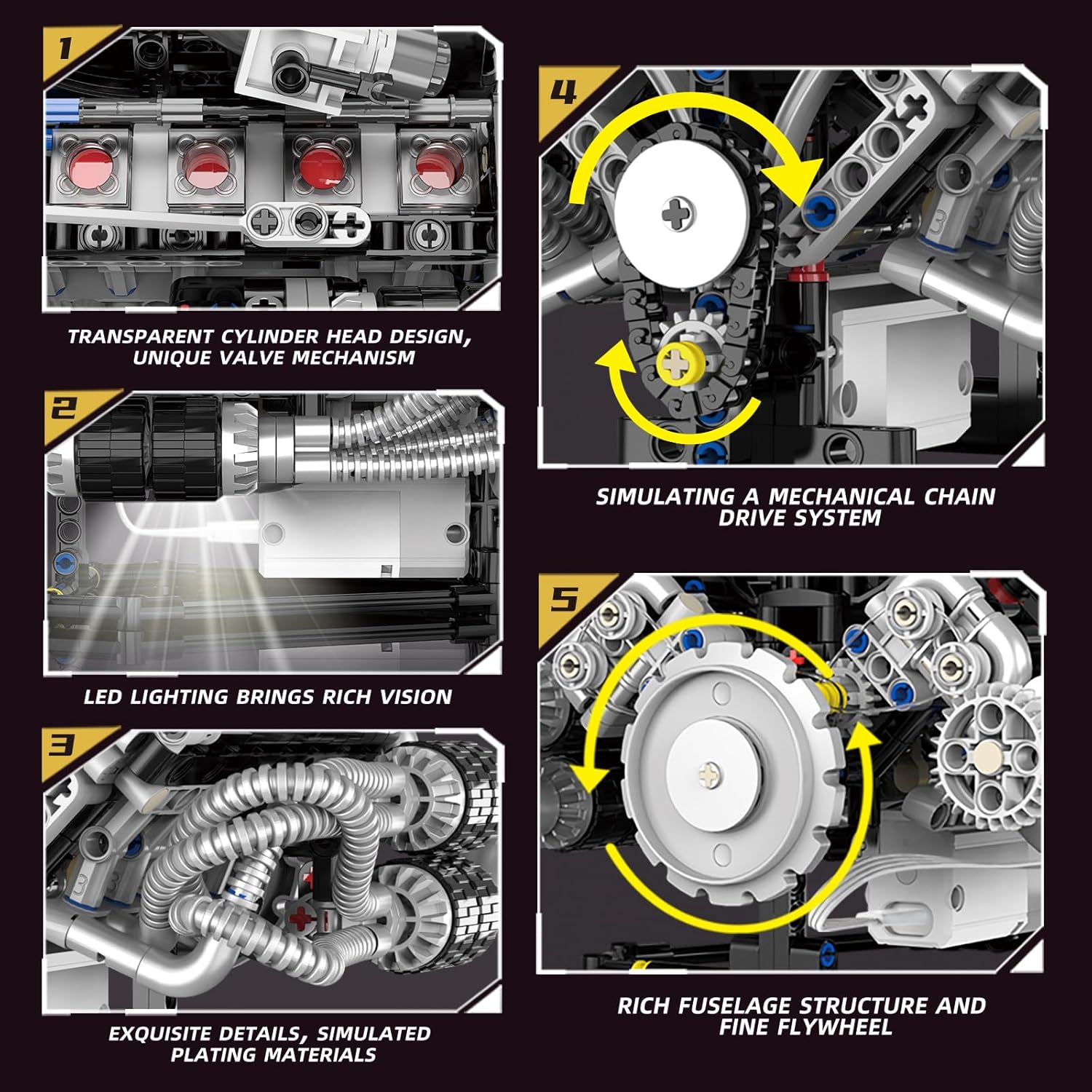 1

TRANSPARENT CYLINDER HEAD DESIGN, UNIQUE VALVE MECHANISM

2

LED LIGHTING BRINGS RICH VISION

3

EXQUISITE DETAILS, SIMULATED PLATING MATERIALS

4

SIMULATING A MECHANICAL CHAIN DRIVE SYSTEM

5

RICH FUSELAGE STRUCTURE AND FINE FLYWHEEL