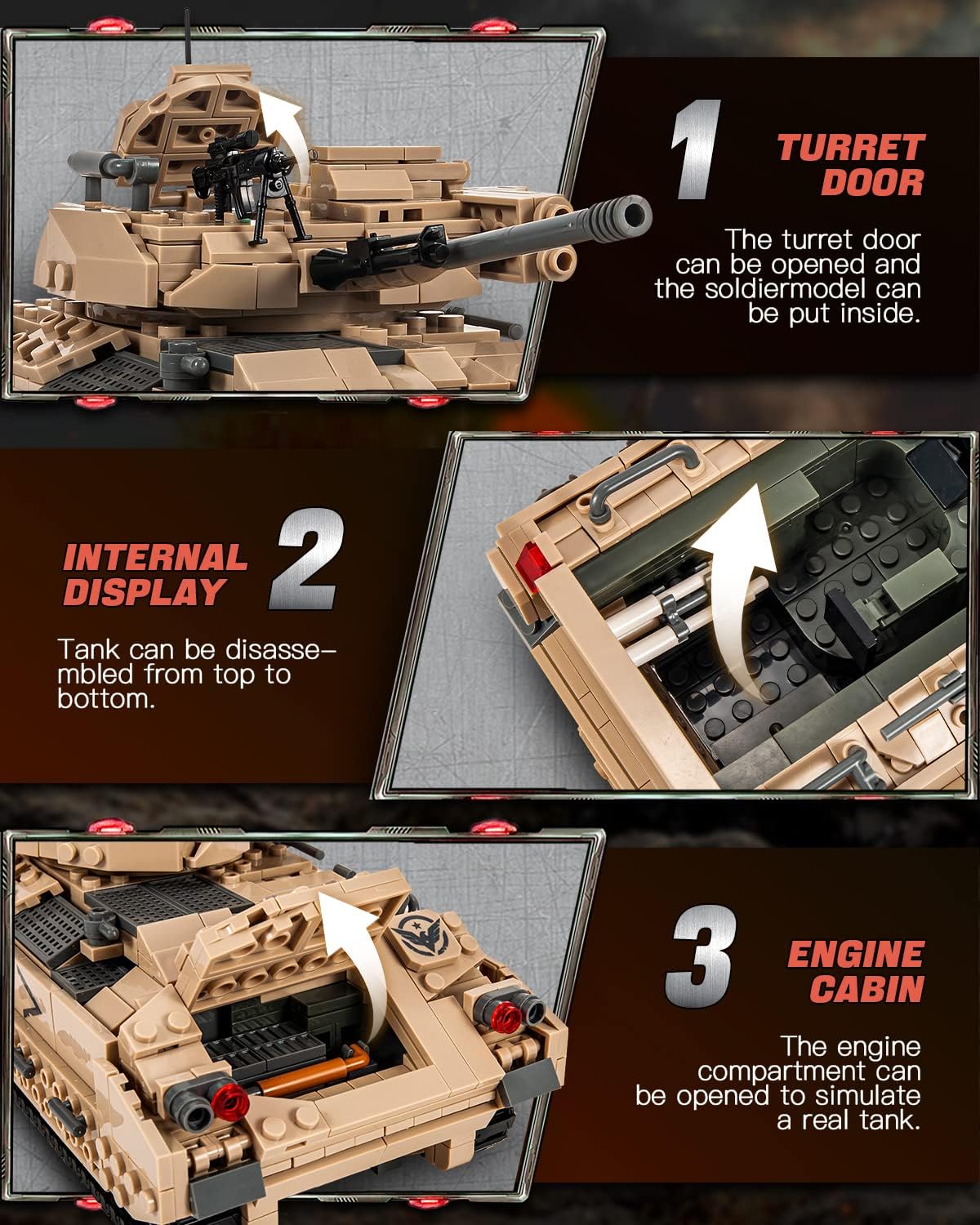 1

TURRET DOOR

The turret door can be opened and the soldiermodel can be put inside.

INTERNAL DISPLAY

2

Tank can be disassembled from top to bottom.

3

ENGINE CABIN

The engine compartment can be opened to simulate a real tank.