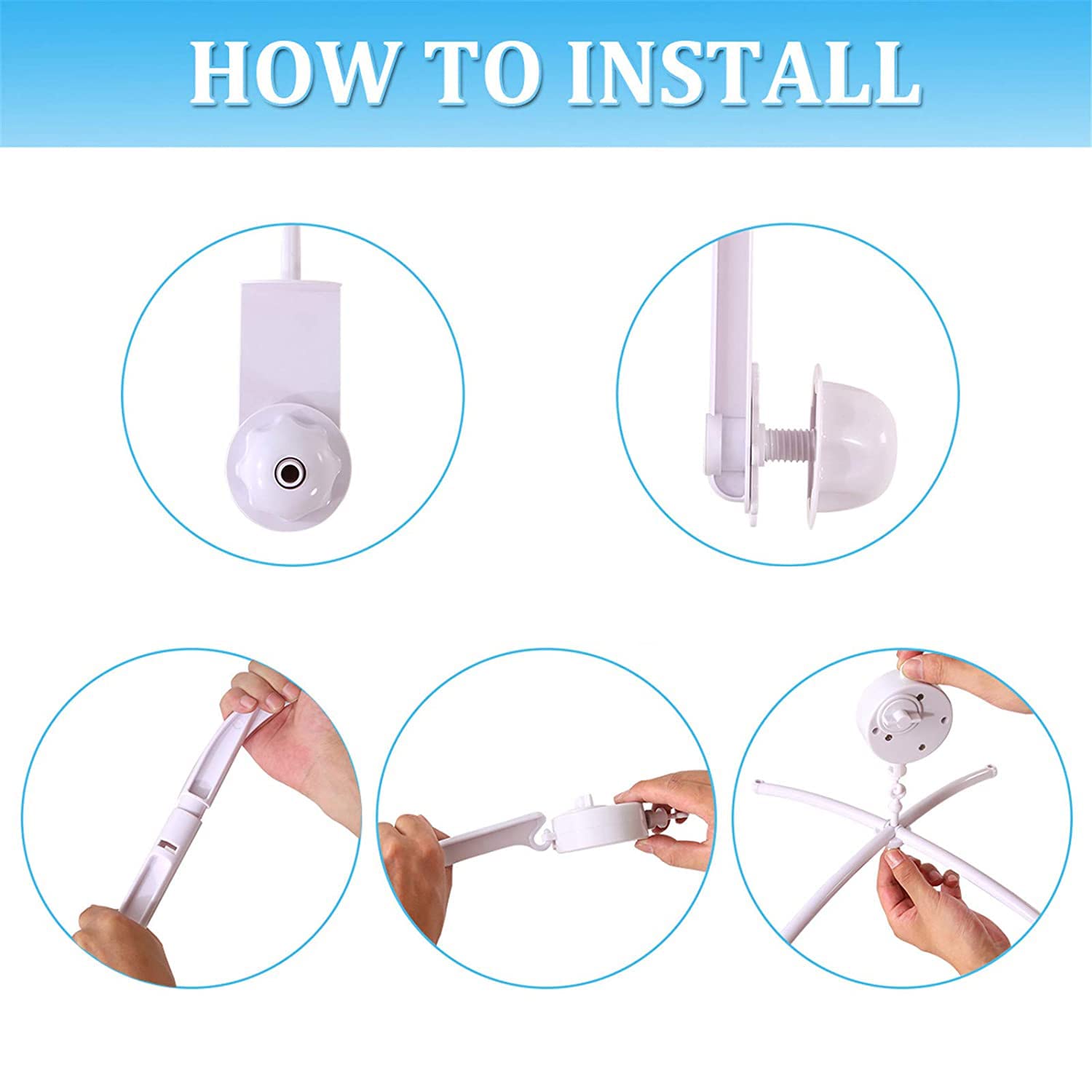 HOW TO INSTALL