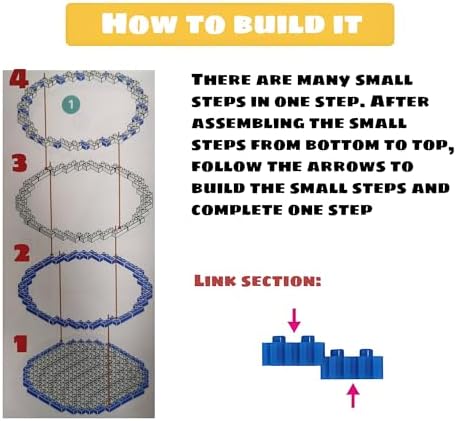 HOW TO BUILD IT

4

1

3

2

1

THERE ARE MANY SMALL STEPS IN ONE STEP. AFTER ASSEMBLING THE SMALL STEPS FROM BOTTOM TO TOP, FOLLOW THE ARROWS TO BUILD THE SMALL STEPS AND COMPLETE ONE STEP

LINK SECTION: