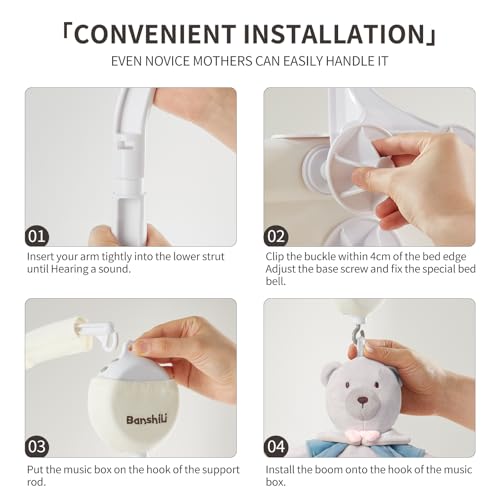 「CONVENIENT INSTALLATION」

EVEN NOVICE MOTHERS CAN EASILY HANDLE IT

01

Insert your arm tightly into the lower strut until Hearing a sound.

02

Clip the buckle within 4cm of the bed edge Adjust the base screw and fix the special bed bell.

Banshili

03

Put the music box on the hook of the support rod.

04

Install the boom onto the hook of the music box.