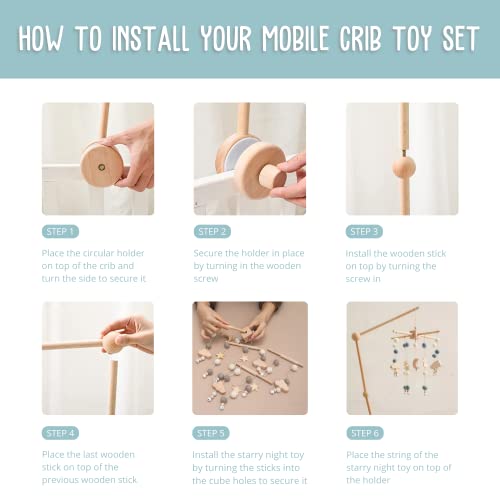 HOW TO INSTALL YOUR MOBILE CRIB TOY SET

STEP 1

Place the circular holder on top of the crib and turn the side to secure it

STEP 2

Secure the holder in place by turning in the wooden screw

STEP 3

Install the wooden stick on top by turning the screw in

STEP 4

Place the last wooden stick on top of the previous wooden stick

STEP 5

Install the starry night toy by turning the sticks into the cube holes to secure it

STEP 6

Place the string of the starry night toy on top of the holder